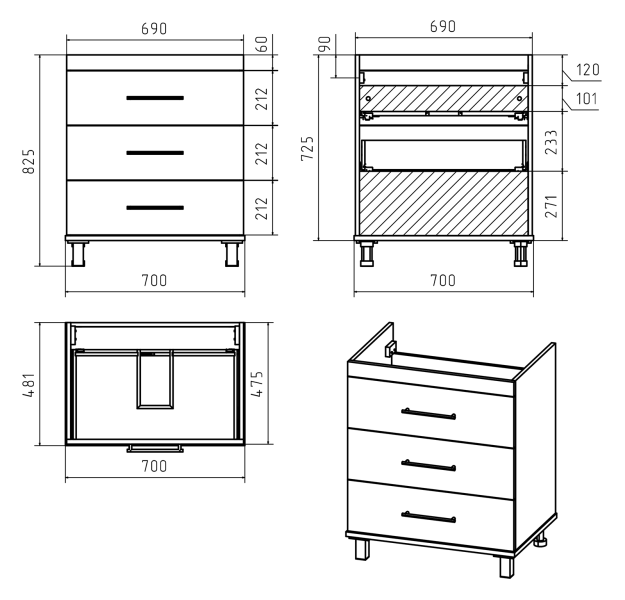 690
60
212
212
212
825
700

690
90
120
101
233
271
725
700

481
475
700